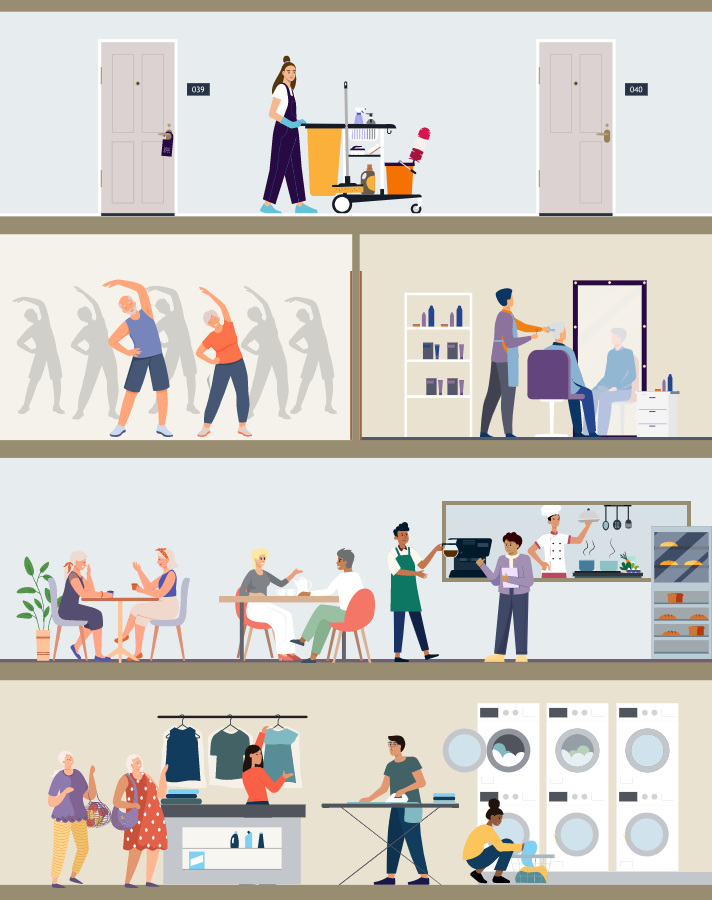 039

040